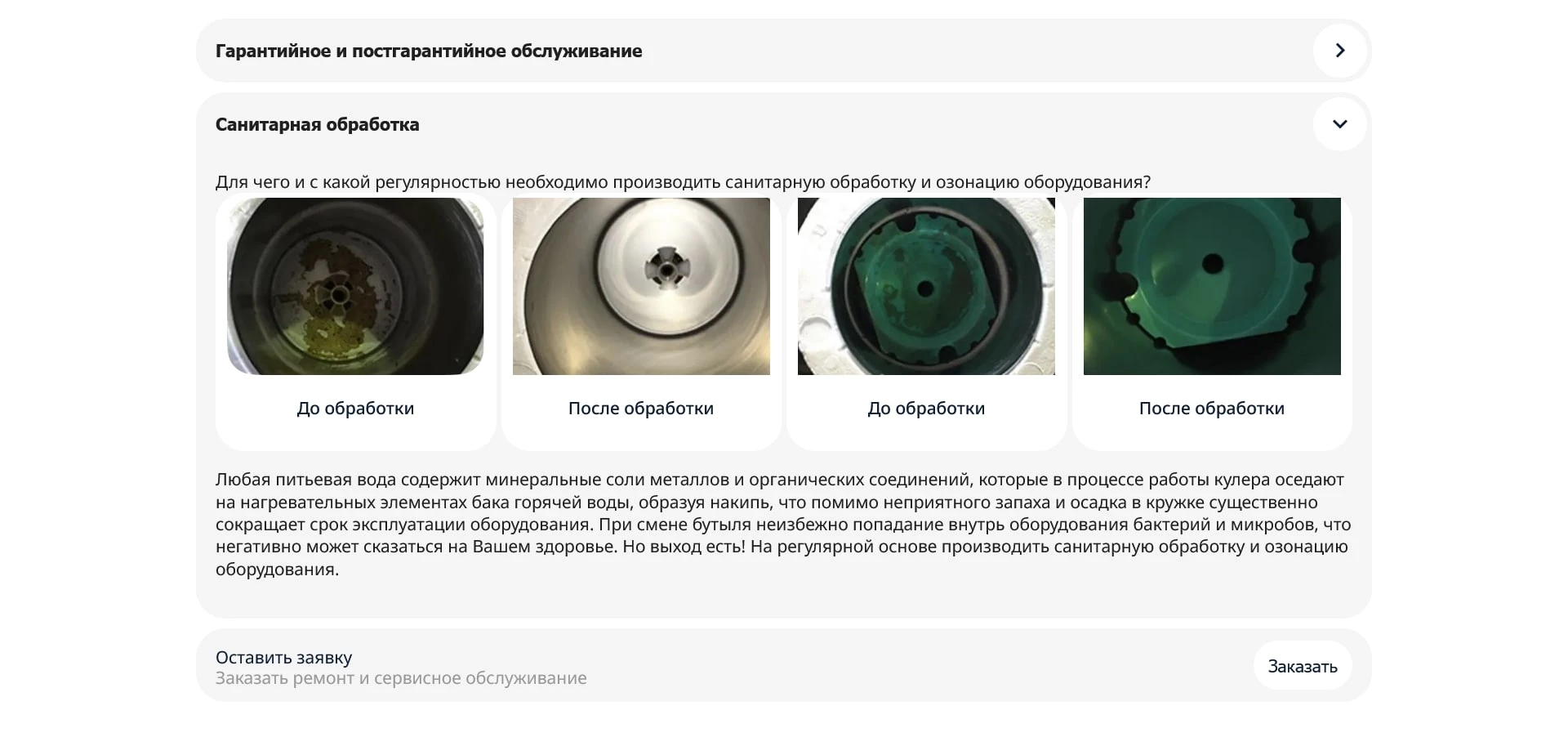 Гарантийное и постгарантийное обслуживание

Санитарная обработка

Для чего и с какой регулярностью необходимо производить санитарную обработку и озонацию оборудования?

До обработки

После обработки

До обработки

После обработки

Любая питьевая вода содержит минеральные соли металлов и органических соединений, которые в процессе работы кулера оседают на нагревательных элементах бака горячей воды, образуя накипь, что помимо неприятного запаха и осадка в кружке существенно сокращает срок эксплуатации оборудования. При смене бутыля неизбежно попадание внутрь оборудования бактерий и микробов, что негативно может сказаться на Вашем здоровье. Но выход есть! На регулярной основе производить санитарную обработку и озонацию оборудования.

Оставить заявку
Заказать ремонт и сервисное обслуживание

Заказать